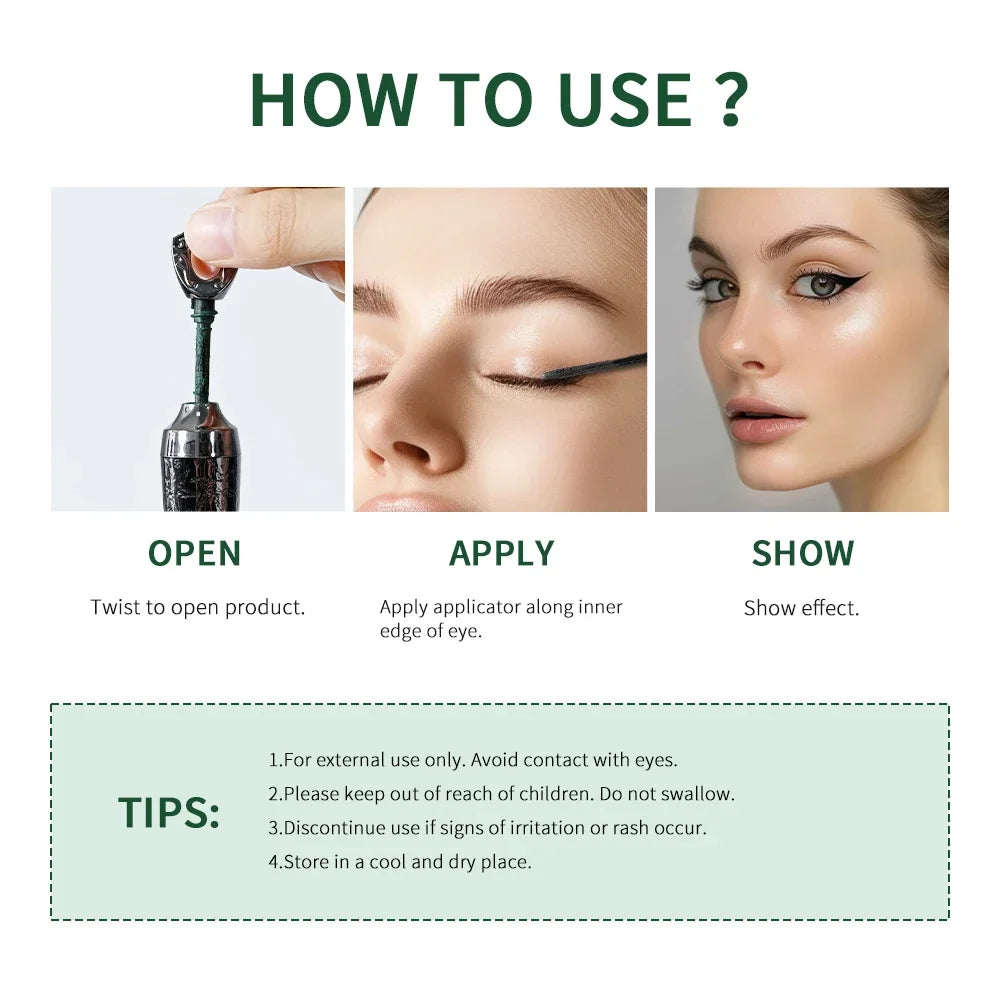 HOW TO USE ?

OPEN

Twist to open product.

APPLY

Apply applicator along inner edge of eye.

SHOW

Show effect.

TIPS:

1.For external use only. Avoid contact with eyes.
2.Please keep out of reach of children. Do not swallow.
3.Discontinue use if signs of irritation or rash occur.
4.Store in a cool and dry place.