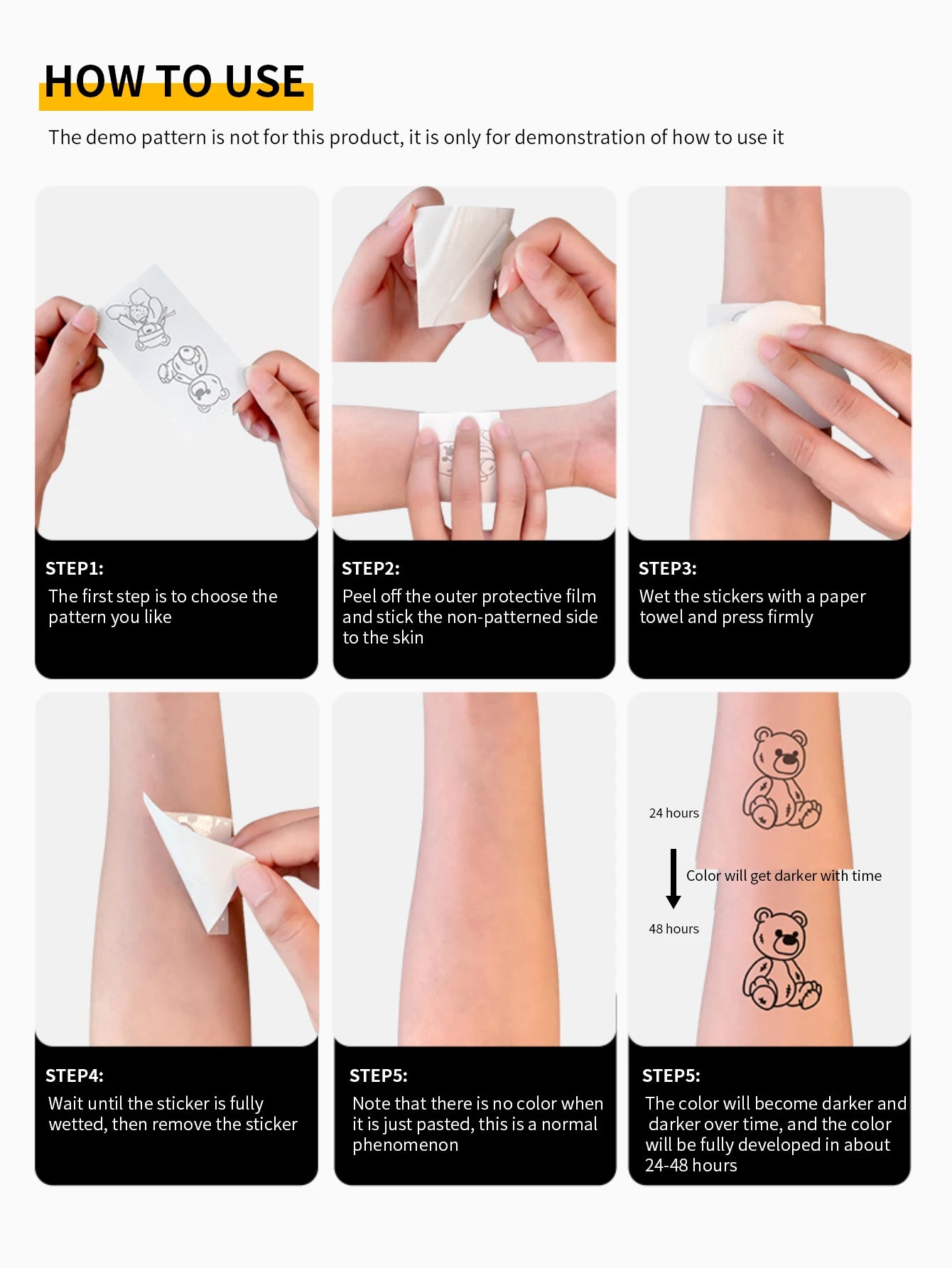 HOW TO USE

The demo pattern is not for this product, it is only for demonstration of how to use it

STEP1:
The first step is to choose the pattern you like

STEP2:
Peel off the outer protective film and stick the non-patterned side to the skin

STEP3:
Wet the stickers with a paper towel and press firmly

STEP4:
Wait until the sticker is fully wetted, then remove the sticker

STEP5:
Note that there is no color when it is just pasted, this is a normal phenomenon

24 hours

Color will get darker with time

48 hours

STEP5:
The color will become darker and darker over time, and the color will be fully developed in about 24-48 hours